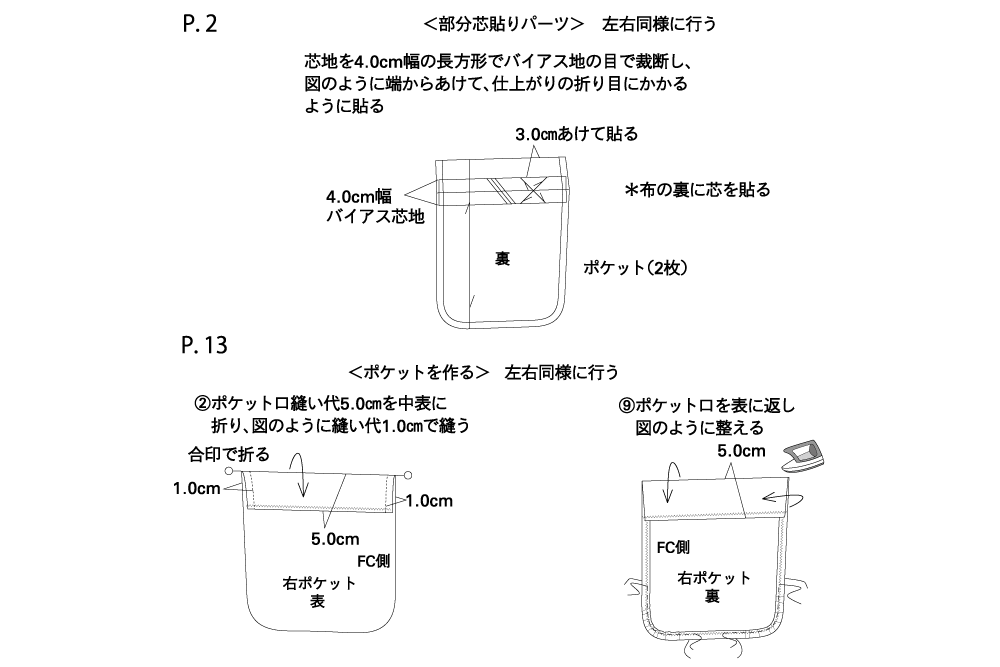 P. 2

＜部分芯貼りパーツ＞　左右同様に行う

芯地を4.0cm幅の長方形でバイアス地の目で裁断し、図のように端からあけて、仕上がりの折り目にかかるように貼る

3.0cmあけて貼る

4.0cm幅
バイアス芯地

＊布の裏に芯を貼る

裏

ポケット（2枚）

P. 13

＜ポケットを作る＞　左右同様に行う

②ポケット口縫い代5.0cmを中表に折り、図のように縫い代1.0cmで縫う

合印で折る

1.0cm

1.0cm

5.0cm

FC側

右ポケット
表

⑨ポケット口を表に返し図のように整える

5.0cm

FC側

右ポケット
裏