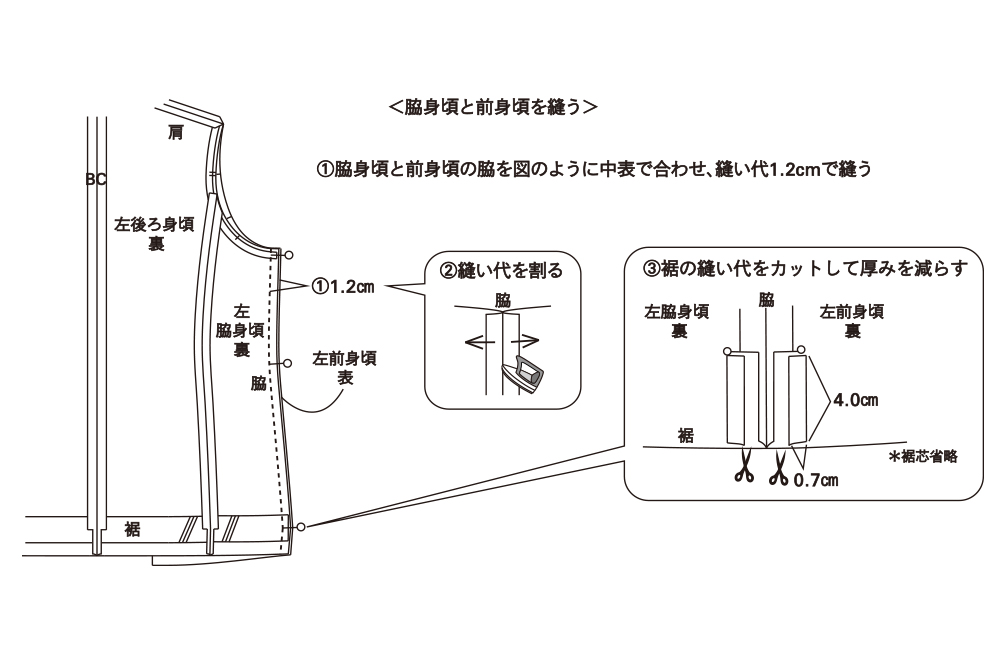 ＜脇身頃と前身頃を縫う＞

①脇身頃と前身頃の脇を図のように中表で合わせ、縫い代1.2cmで縫う

肩

BC

左後ろ身頃
裏

左
脇身頃
裏

脇

左前身頃
表

①1.2㎝

裾

②縫い代を割る

脇

③裾の縫い代をカットして厚みを減らす

左脇身頃
裏

脇

左前身頃
裏

4.0㎝

裾

0.7㎝

＊裾芯省略